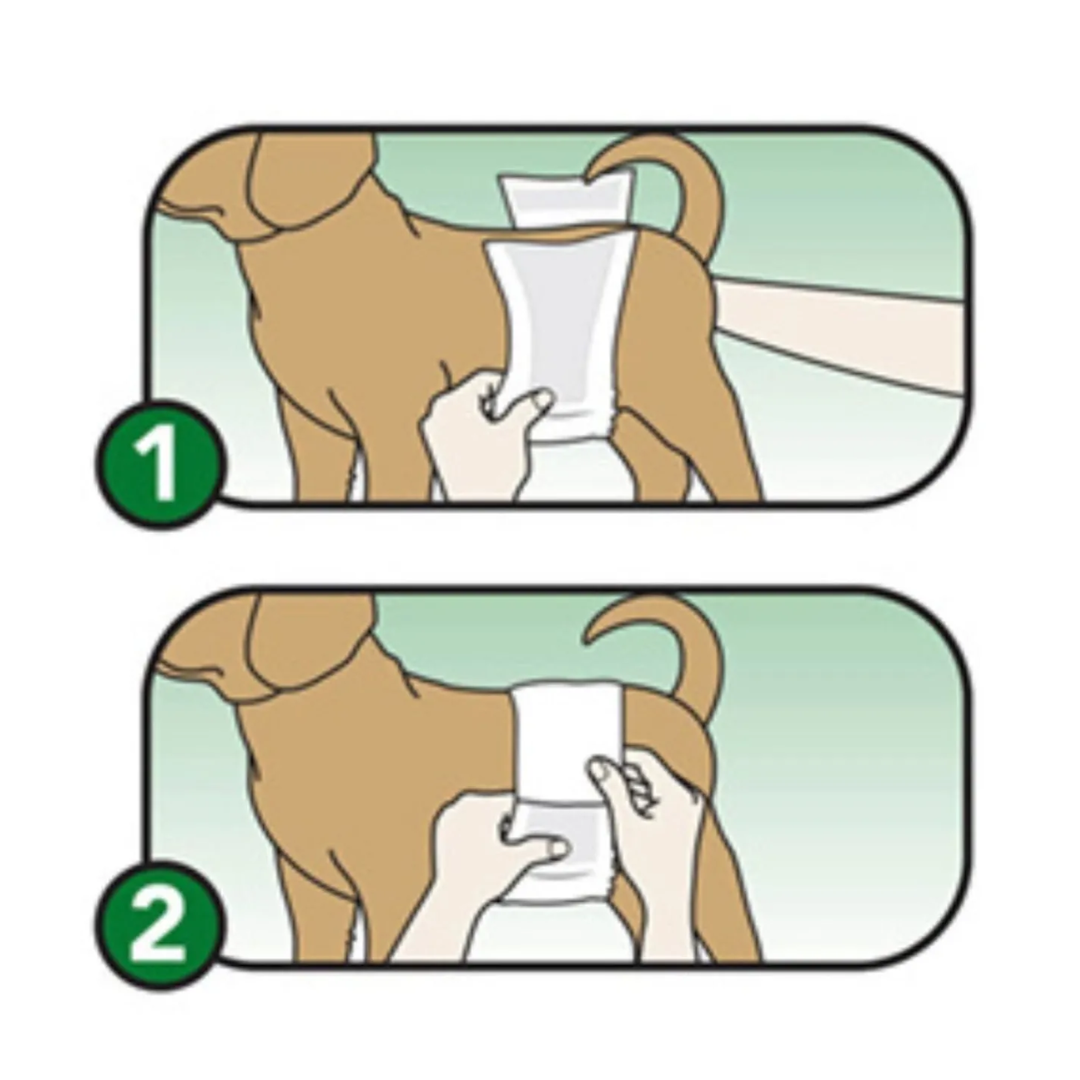 1

2