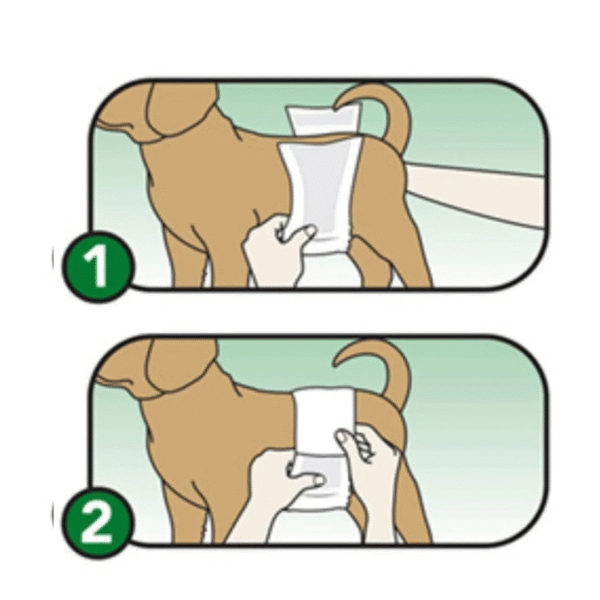 1

2